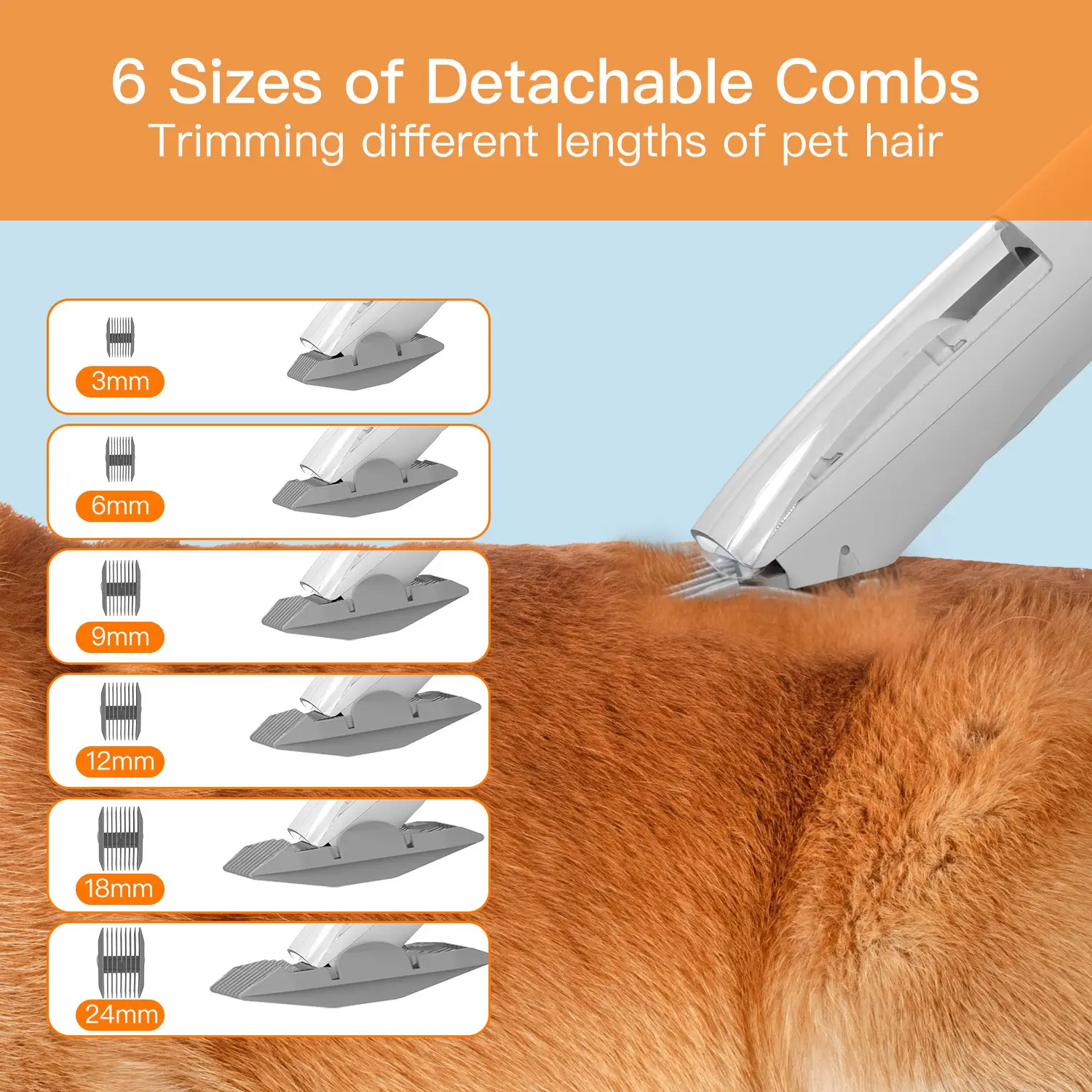 6 Sizes of Detachable Combs
Trimming different lengths of pet hair

3mm

6mm

9mm

12mm

18mm

24mm